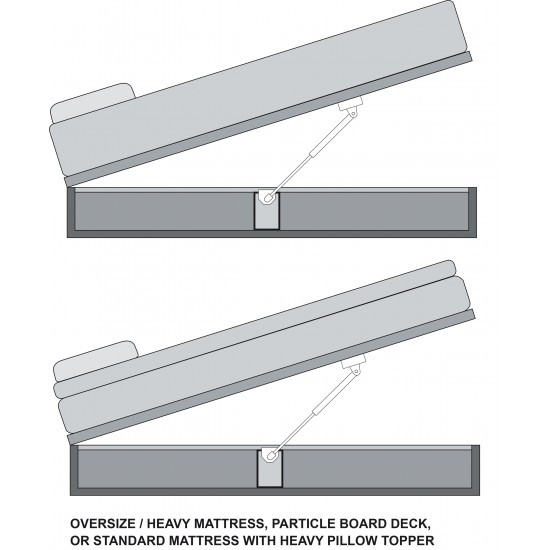 OVERSIZE / HEAVY MATTRESS, PARTICLE BOARD DECK, OR STANDARD MATTRESS WITH HEAVY PILLOW TOPPER